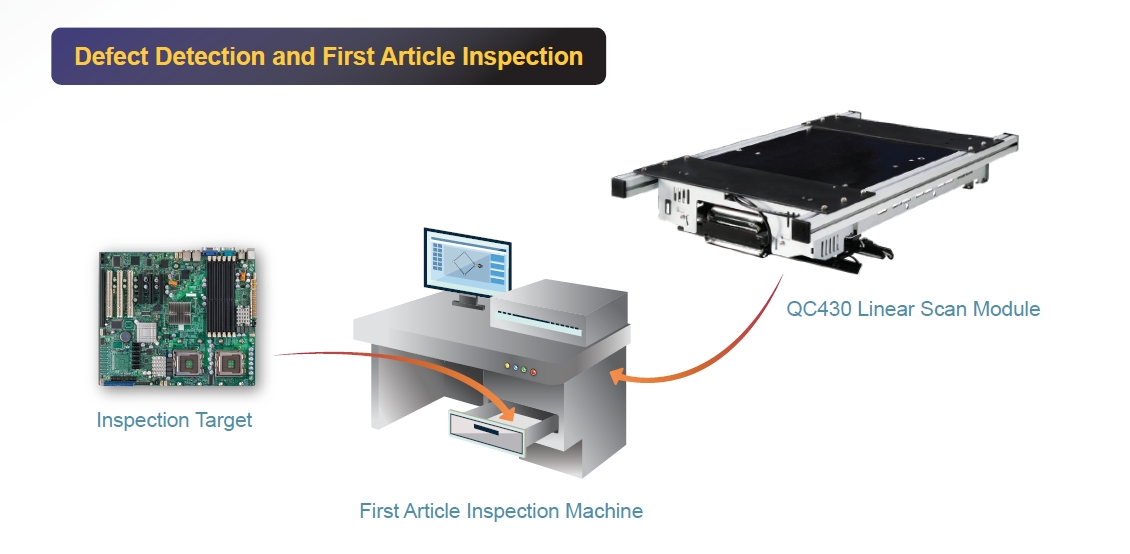 Defect Detection and First Article Inspection

QC430 Linear Scan Module

Inspection Target

First Article Inspection Machine